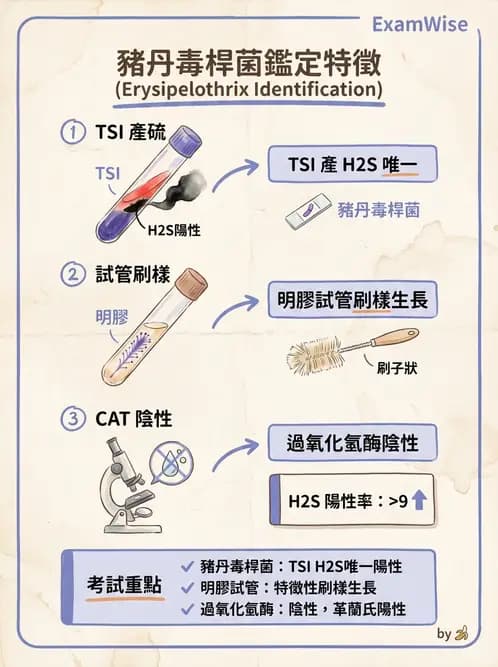 ExamWise

豬丹毒桿菌鑑定特徵
(Erysipelothrix Identification)

① TSI 產硫

TSI

H2S陽性

TSI 產 H2S 唯一

豬丹毒桿菌

② 試管刷樣

明膠

明膠試管刷樣生長

刷子狀

③ CAT 陰性

過氧化氫酶陰性

H2S 陽性率：>9

考試重點

✓ 豬丹毒桿菌：TSI H2S唯一陽性
✓ 明膠試管：特徵性刷樣生長
✓ 過氧化氫酶：陰性，革蘭氏陽性

by