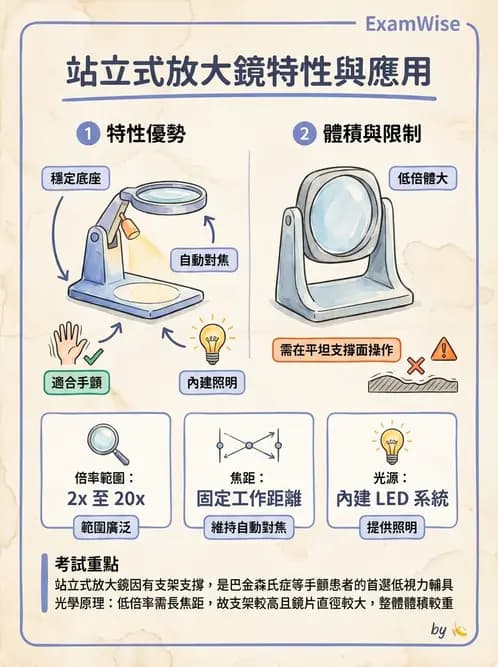 ExamWise

站立式放大鏡特性與應用

1 特性優勢

穩定底座

自動對焦

適合手顫

內建照明

2 體積與限制

低倍體大

需在平坦支撐面操作

倍率範圍：
2x 至 20x
範圍廣泛

焦距：
固定工作距離
維持自動對焦

光源：
內建 LED 系統
提供照明

考試重點
站立式放大鏡因有支架支撐，是巴金森氏症等手顫患者的首選低視力輔具
光學原理：低倍率需長焦距，故支架較高且鏡片直徑較大，整體體積較重

by