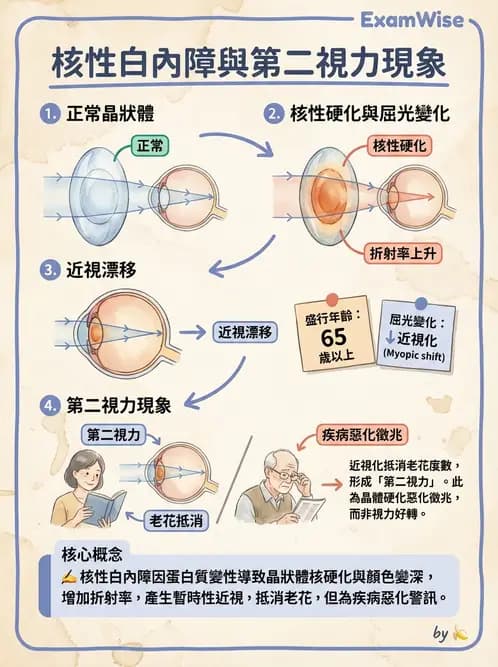 ExamWise

核性白內障與第二視力現象

1. 正常晶狀體

正常

2. 核性硬化與屈光變化

核性硬化

折射率上升

3. 近視漂移

近視漂移

盛行年齡：
65
歲以上

屈光變化：
↓近視化
(Myopic shift)

4. 第二視力現象

第二視力

老花抵消

疾病惡化徵兆

近視化抵消老花度數，形成「第二視力」。此為晶體硬化惡化徵兆，而非視力好轉。

核心概念

✍ 核性白內障因蛋白質變性導致晶狀體核硬化與顏色變深，增加折射率，產生暫時性近視，抵消老花，但為疾病惡化警訊。

by