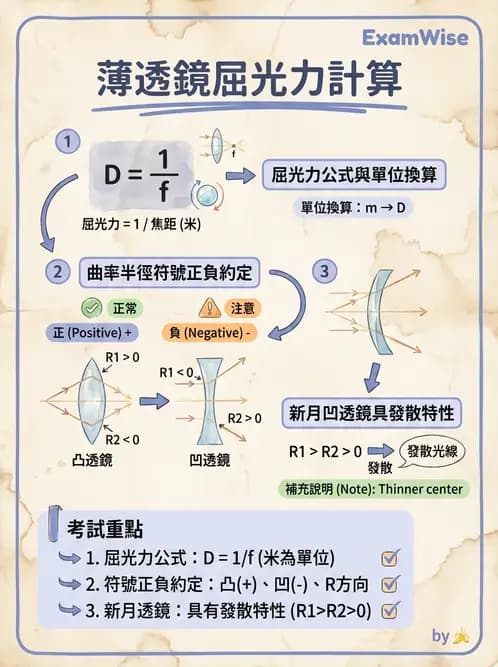 ExamWise

薄透鏡屈光力計算

1

$D = \frac{1}{f}$

f

屈光力 = 1 / 焦距 (米)

屈光力公式與單位換算

單位換算：m → D

2

曲率半徑符號正負約定

正常

正 (Positive) +

注意

負 (Negative) -

R1 > 0

R2 < 0

凸透鏡

R1 < 0

R2 > 0

凹透鏡

3

新月凹透鏡具發散特性

R1 > R2 > 0

發散

發散光線

補充說明 (Note): Thinner center

考試重點

1. 屈光力公式：D = 1/f (米為單位)

2. 符號正負約定：凸(+)、凹(-)、R方向

3. 新月透鏡：具有發散特性 (R1>R2>0)

by