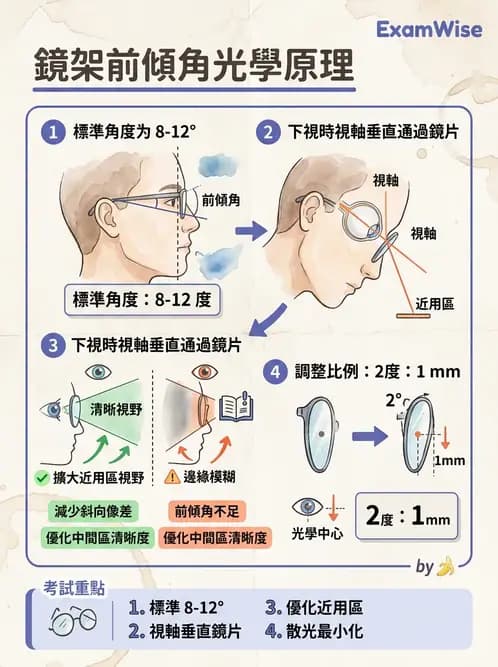 ExamWise

鏡架前傾角光學原理

1 標準角度为 8-12°

前傾角

標準角度：8-12 度

2 下視時視軸垂直通過鏡片

視軸

視軸

近用區

3 下視時視軸垂直通過鏡片

清晰視野

擴大近用區視野

邊緣模糊

減少斜向像差

優化中間區清晰度

前傾角不足

優化中間區清晰度

4 調整比例：2度：1 mm

2°

1mm

光學中心

2度：1mm

by

考試重點

1. 標準 8-12°
2. 視軸垂直鏡片
3. 優化近用區
4. 散光最小化