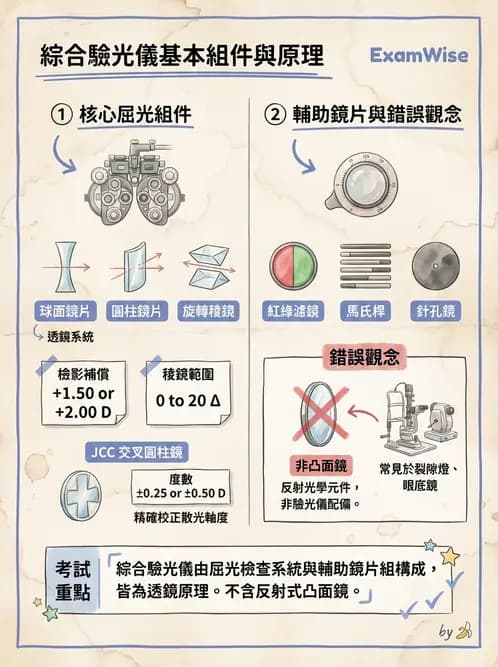 綜合驗光儀基本組件與原理

ExamWise

① 核心屈光組件

球面鏡片
圓柱鏡片
旋轉稜鏡

透鏡系統

檢影補償
+1.50 or +2.00 D

稜鏡範圍
0 to 20 Δ

JCC 交叉圓柱鏡

度數
±0.25 or ±0.50 D

精確校正散光軸度

② 輔助鏡片與錯誤觀念

紅綠濾鏡
馬氏桿
針孔鏡

錯誤觀念

非凸面鏡
反射光學元件，非驗光儀配備。

常見於裂隙燈、眼底鏡

考試重點

「綜合驗光儀由屈光檢查系統與輔助鏡片組構成，皆為透鏡原理。不含反射式凸面鏡。」

by