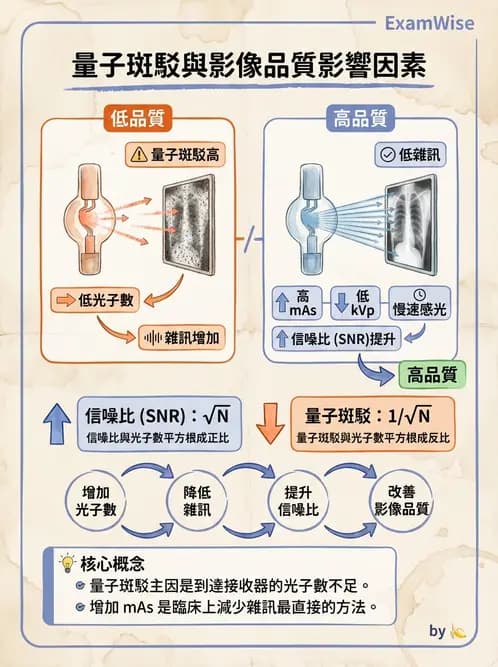 ExamWise

量子斑駁與影像品質影響因素

低品質

量子斑駁高

低光子數

雜訊增加

高品質

低雜訊

高 mAs

低 kVp

慢速感光

信噪比 (SNR)提升

高品質

信噪比 (SNR)：$\sqrt{N}$
信噪比與光子數平方根成正比

量子斑駁：$1/\sqrt{N}$
量子斑駁與光子數平方根成反比

增加光子數

降低雜訊

提升信噪比

改善影像品質

核心概念
量子斑駁主因是到達接收器的光子數不足。
增加 mAs 是臨床上減少雜訊最直接的方法。

by