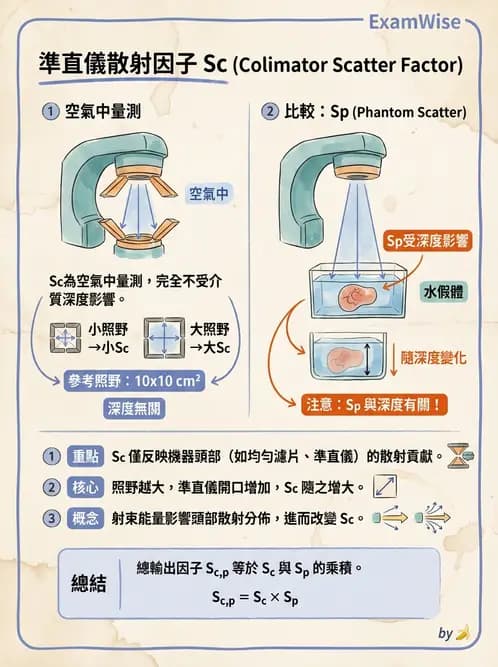 ExamWise

準直儀散射因子 Sc (Colimator Scatter Factor)

① 空氣中量測

空氣中

Sc為空氣中量測，完全不受介質深度影響。

小照野 →小Sc

大照野 →大Sc

參考照野：10x10 cm²

深度無關

② 比較：Sp (Phantom Scatter)

Sp受深度影響

水假體

隨深度變化

注意：Sp 與深度有關！

① 重點 Sc 僅反映機器頭部（如均勻濾片、準直儀）的散射貢獻。

② 核心 照野越大，準直儀開口增加，Sc 隨之增大。

③ 概念 射束能量影響頭部散射分佈，進而改變 Sc。

總結 總輸出因子 $S_{c,p}$ 等於 $S_c$ 與 $S_p$ 的乘積。

$S_{c,p} = S_c \times S_p$

by