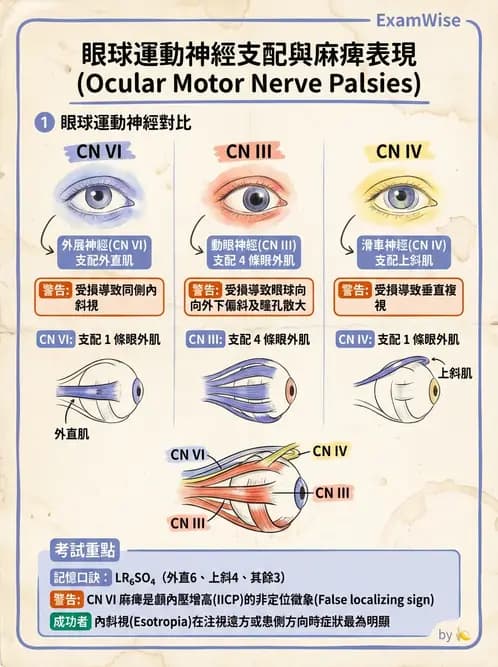 ExamWise

眼球運動神經支配與麻痺表現
(Ocular Motor Nerve Palsies)

1 眼球運動神經對比

CN VI

外展神經(CN VI)
支配外直肌

警告: 受損導致同側內斜視

CN VI: 支配 1 條眼外肌

外直肌

CN III

動眼神經(CN III)
支配 4 條眼外肌

警告: 受損導致眼球向向外下偏斜及瞳孔散大

CN III: 支配 4 條眼外肌

CN IV

滑車神經(CN IV)
支配上斜肌

警告: 受損導致垂直複視

CN IV: 支配 1 條眼外肌

上斜肌

CN VI
CN IV
CN III
CN III

考試重點

記憶口訣: $LR_6SO_4$ (外直6、上斜4、其餘3)

警告: CN VI 麻痺是顱內壓增高(IICP)的非定位徵象(False localizing sign)

成功者 內斜視(Esotropia)在注視遠方或患側方向時症狀最為明顯

by