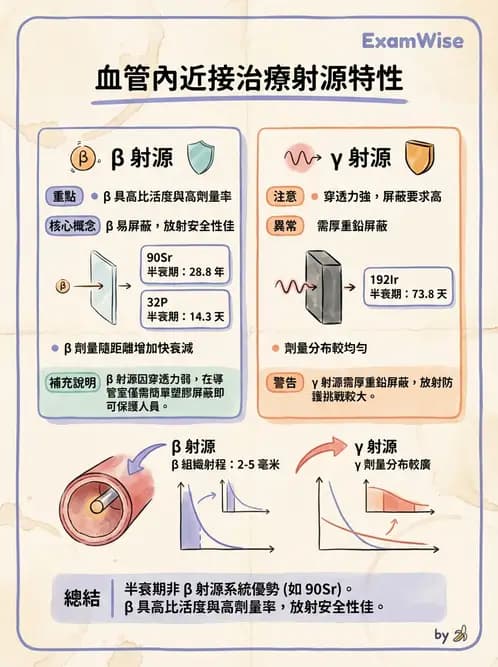 ExamWise

血管內近接治療射源特性

β

β 射源

重點 β 具高比活度與高劑量率

核心概念 β 易屏蔽，放射安全性佳

β

90Sr
半衰期：28.8 年

32P
半衰期：14.3 天

β 劑量隨距離增加快衰減

補充說明 β 射源因穿透力弱，在導管室僅需簡單塑膠屏蔽即可保護人員。

γ 射源

注意 穿透力強，屏蔽要求高

異常 需厚重鉛屏蔽

192Ir
半衰期：73.8 天

劑量分布較均勻

警告 γ 射源需厚重鉛屏蔽，放射防護挑戰較大。

β 射源
β 組織射程：2-5 毫米

γ 射源
γ 劑量分布較廣

總結 半衰期非 β 射源系統優勢 (如 90Sr)。
β 具高比活度與高劑量率，放射安全性佳。

by