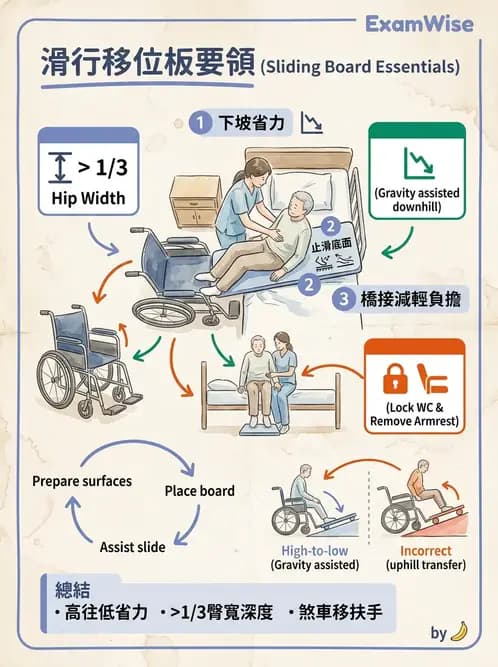 ExamWise

滑行移位板要領 (Sliding Board Essentials)

1 下坡省力

> 1/3
Hip Width

(Gravity assisted downhill)

2
止滑底面
2

3 橋接減輕負擔

(Lock WC & Remove Armrest)

Prepare surfaces
Place board
Assist slide

High-to-low
(Gravity assisted)

Incorrect
(uphill transfer)

總結
・高往低省力 ・>1/3臀寬深度 ・煞車移扶手

by