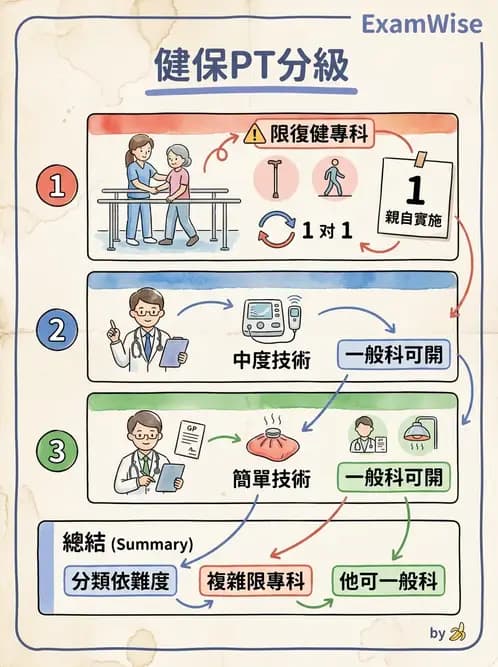 ExamWise

健保PT分級

1
限復健專科
1
親自實施
1 对 1

2
中度技術
一般科可開

3
GP
簡單技術
一般科可開

總結 (Summary)
分類依難度
複雜限專科
他可一般科

by