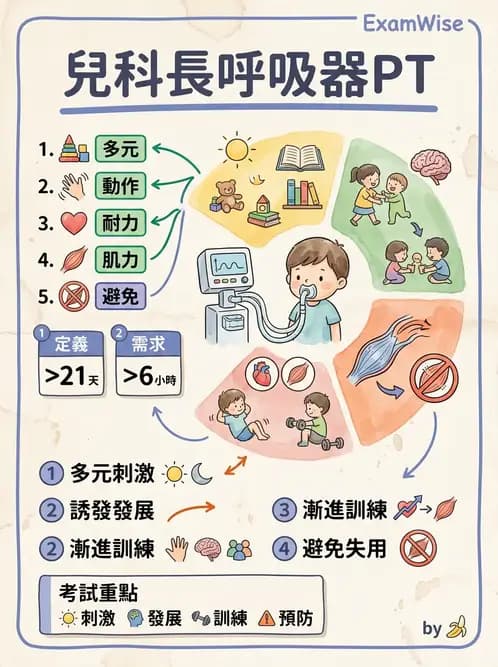 ExamWise

兒科長呼吸器PT

1. 多元
2. 動作
3. 耐力
4. 肌力
5. 避免

1 定義
>21天

2 需求
>6小時

1 多元刺激
2 誘發發展
2 漸進訓練
3 漸進訓練
4 避免失用

考試重點
刺激 發展 訓練 預防

by