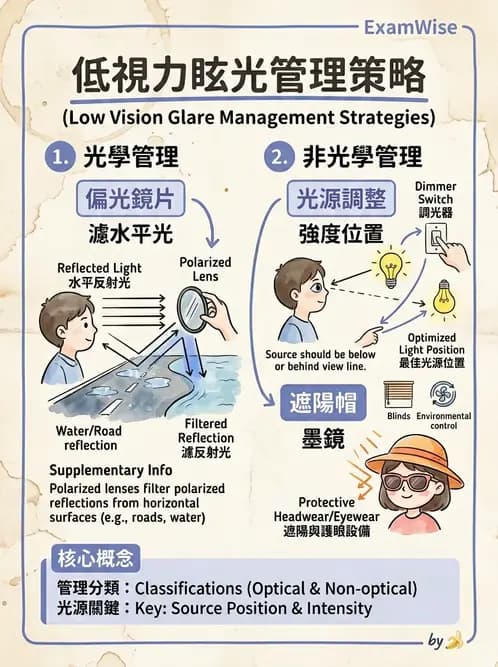 ExamWise

低視力眩光管理策略

(Low Vision Glare Management Strategies)

1. 光學管理

偏光鏡片

濾水平光

Reflected Light
水平反射光

Polarized Lens

Water/Road reflection

Filtered Reflection
濾反射光

Supplementary Info
Polarized lenses filter polarized reflections from horizontal surfaces (e.g., roads, water)

2. 非光學管理

光源調整

強度位置

Dimmer Switch
調光器

Source should be below or behind view line.

Optimized Light Position
最佳光源位置

遮陽帽

墨鏡

Blinds

Environmental control

Protective Headwear/Eyewear
遮陽與護眼設備

核心概念

管理分類：Classifications (Optical & Non-optical)
光源關鍵：Key: Source Position & Intensity

by