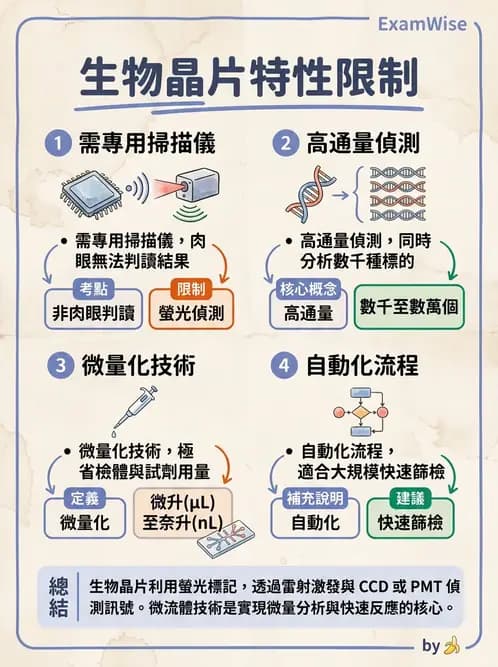 ExamWise

生物晶片特性限制

1 需專用掃描儀

• 需專用掃描儀，肉眼無法判讀結果

考點
非肉眼判讀

限制
螢光偵測

2 高通量偵測

• 高通量偵測，同時分析數千種標的

核心概念
高通量

數千至數萬個

3 微量化技術

• 微量化技術，極省檢體與試劑用量

定義
微量化

微升(μL)
至奈升(nL)

4 自動化流程

• 自動化流程，適合大規模快速篩檢

補充說明
自動化

建議
快速篩檢

總結
生物晶片利用螢光標記，透過雷射激發與 CCD 或 PMT 偵測訊號。微流體技術是實現微量分析與快速反應的核心。

by