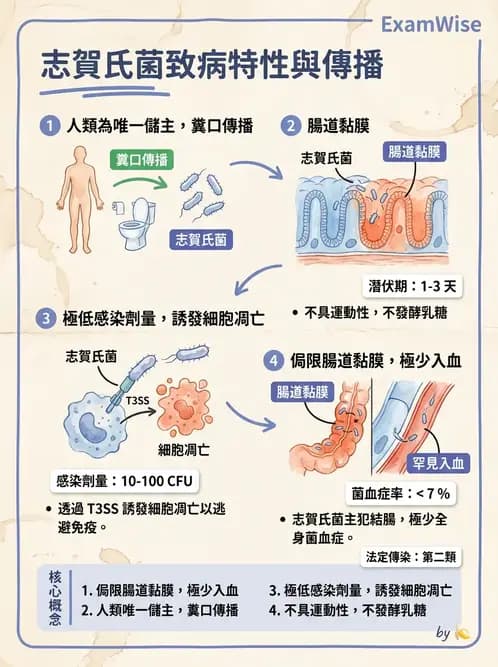 ExamWise

志賀氏菌致病特性與傳播

1 人類為唯一儲主，糞口傳播

糞口傳播

志賀氏菌

2 腸道黏膜

志賀氏菌

腸道黏膜

潛伏期：1-3 天

• 不具運動性，不發酵乳糖

3 極低感染劑量，誘發細胞凋亡

志賀氏菌

T3SS

細胞凋亡

感染劑量：10-100 CFU

• 透過 T3SS 誘發細胞凋亡以逃避免疫。

4 侷限腸道黏膜，極少入血

腸道黏膜

罕見入血

菌血症率：< 7 %

• 志賀氏菌主犯結腸，極少全身菌血症。

法定傳染：第二類

核心概念

1. 侷限腸道黏膜，極少入血
2. 人類唯一儲主，糞口傳播
3. 極低感染劑量，誘發細胞凋亡
4. 不具運動性，不發酵乳糖

by