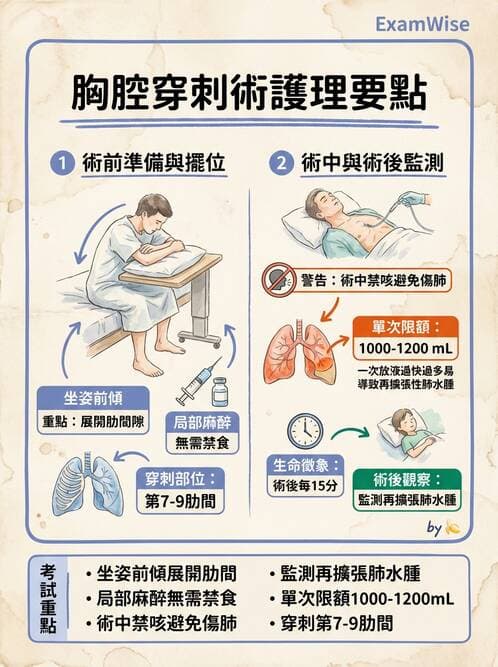 ExamWise

胸腔穿刺術護理要點

1 術前準備與擺位

坐姿前傾
重點：展開肋間隙

局部麻醉
無需禁食

穿刺部位：
第7-9肋間

2 術中與術後監測

警告：術中禁咳避免傷肺

單次限額：
1000-1200 mL

一次放液過快過多易導致再擴張性肺水腫

生命徵象：
術後每15分

術後觀察：
監測再擴張肺水腫

by

考試重點

• 坐姿前傾展開肋間
• 局部麻醉無需禁食
• 術中禁咳避免傷肺
• 監測再擴張肺水腫
• 單次限額1000-1200mL
• 穿刺第7-9肋間