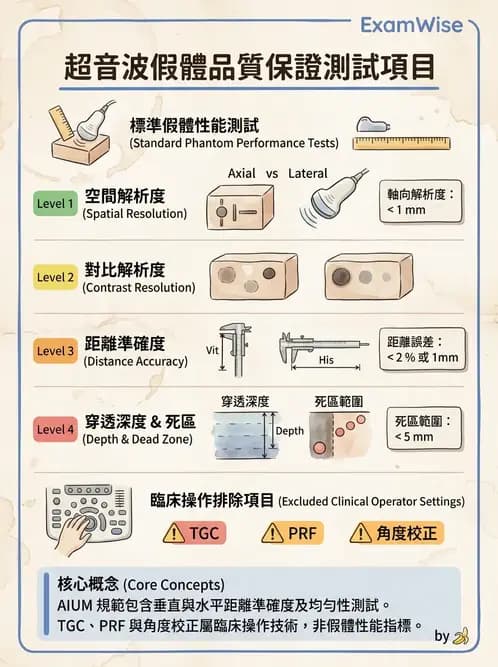 ExamWise

超音波假體品質保證測試項目

標準假體性能測試
(Standard Phantom Performance Tests)

Level 1 空間解析度
(Spatial Resolution)

Axial vs Lateral

軸向解析度：
< 1 mm

Level 2 對比解析度
(Contrast Resolution)

Level 3 距離準確度
(Distance Accuracy)

Vit

His

距離誤差：
< 2 % 或 1mm

Level 4 穿透深度 & 死區
(Depth & Dead Zone)

穿透深度

Depth

死區範圍

死區範圍：
< 5 mm

臨床操作排除項目 (Excluded Clinical Operator Settings)

TGC

PRF

角度校正

核心概念 (Core Concepts)
AIUM 規範包含垂直與水平距離準確度及均勻性測試。
TGC、PRF 與角度校正屬臨床操作技術，非假體性能指標。

by