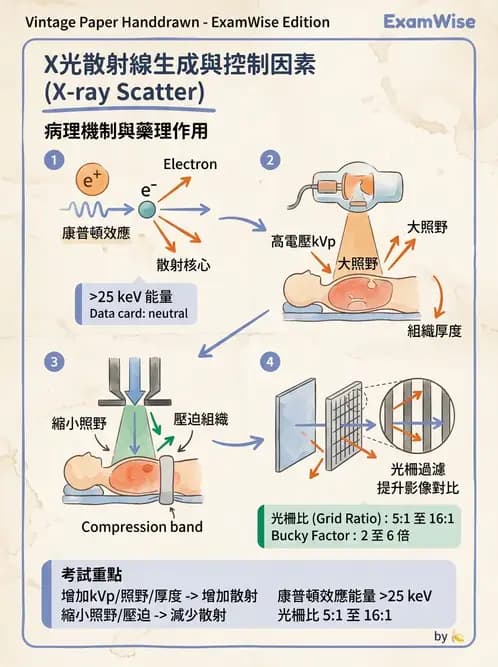 Vintage Paper Handdrawn - ExamWise Edition

ExamWise

X光散射線生成與控制因素
(X-ray Scatter)

病理機制與藥理作用

1

$e^+$

$e^-$

Electron

康普頓效應

散射核心

>25 keV 能量
Data card: neutral

2

高電壓kVp

大照野

大照野

組織厚度

3

縮小照野

壓迫組織

Compression band

4

光柵過濾
提升影像對比

光柵比 (Grid Ratio) : 5:1 至 16:1
Bucky Factor : 2 至 6 倍

考試重點

增加kVp/照野/厚度 -> 增加散射
縮小照野/壓迫 -> 減少散射

康普頓效應能量 >25 keV
光柵比 5:1 至 16:1

by