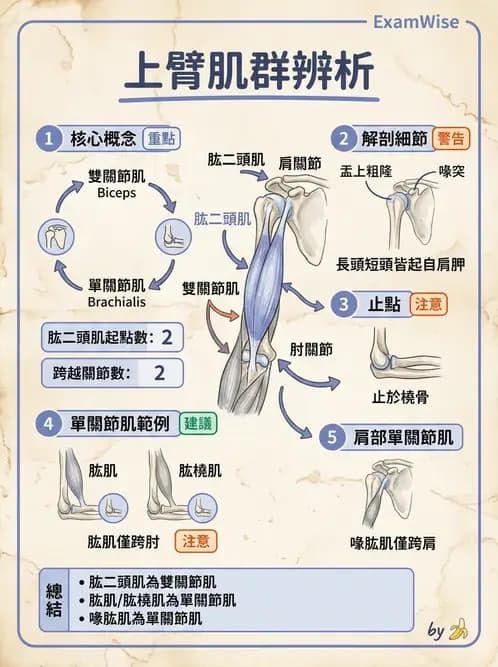 ExamWise

上臂肌群辨析

1 核心概念 重點

雙關節肌
Biceps

單關節肌
Brachialis

肱二頭肌起點數： 2

跨越關節數： 2

肱二頭肌 肩關節

肱二頭肌

雙關節肌

肘關節

2 解剖細節 警告

盂上粗隆 喙突

長頭短頭皆起自肩胛

3 止點 注意

止於橈骨

4 單關節肌範例 建議

肱肌 肱橈肌

肱肌僅跨肘 注意

5 肩部單關節肌

喙肱肌僅跨肩

總結
• 肱二頭肌為雙關節肌
• 肱肌/肱橈肌為單關節肌
• 喙肱肌為單關節肌

by