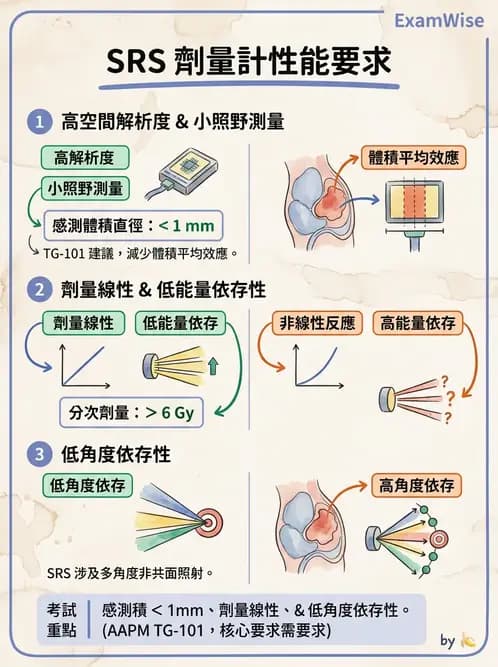 ExamWise

SRS 劑量計性能要求

1 高空間解析度 & 小照野測量

高解析度

小照野測量

感測體積直徑：< 1 mm

TG-101 建議，減少體積平均效應。

體積平均效應

2 劑量線性 & 低能量依存性

劑量線性

低能量依存

分次劑量：> 6 Gy

非線性反應

高能量依存

? ? ?

3 低角度依存性

低角度依存

SRS 涉及多角度非共面照射。

高角度依存

考試重點

感測積 < 1mm、劑量線性、& 低角度依存性。
(AAPM TG-101，核心要求需要求)

by