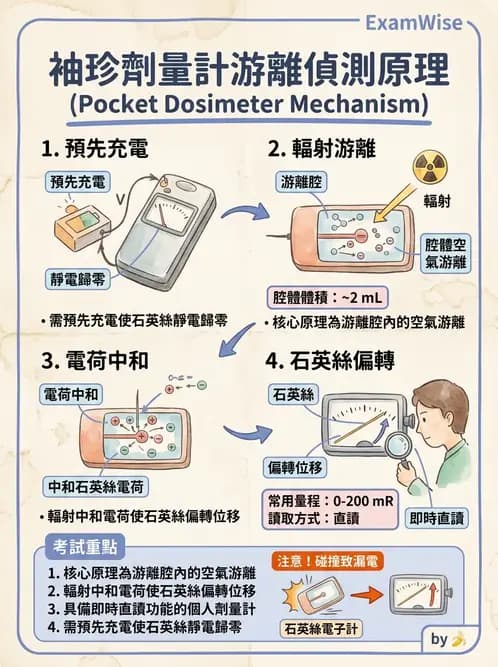 ExamWise

袖珍劑量計游離偵測原理
(Pocket Dosimeter Mechanism)

1. 預先充電

預先充電
V
靜電歸零

• 需預先充電使石英絲靜電歸零

2. 輻射游離

游離腔
輻射
腔體空氣游離

腔體體積：~2 mL

• 核心原理為游離腔內的空氣游離

3. 電荷中和

電荷中和
中和石英絲電荷

• 輻射中和電荷使石英絲偏轉位移

4. 石英絲偏轉

石英絲
偏轉位移
常用量程：0-200 mR
讀取方式：直讀
即時直讀

考試重點

1. 核心原理為游離腔內的空氣游離
2. 輻射中和電荷使石英絲偏轉位移
3. 具備即時直讀功能的個人劑量計
4. 需預先充電使石英絲靜電歸零

注意！碰撞致漏電
石英絲電子計

by