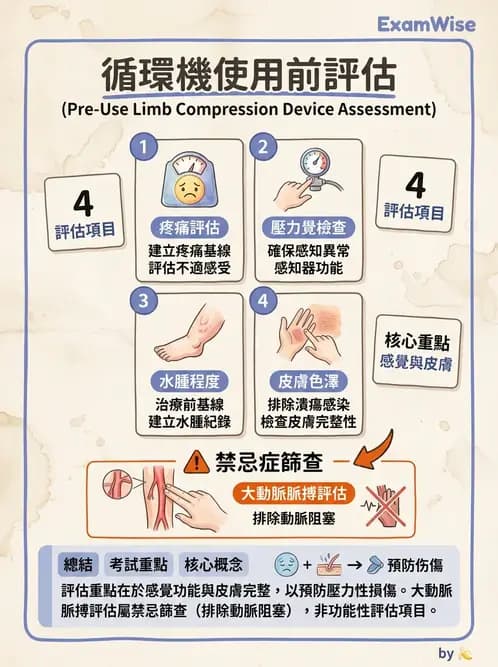 ExamWise

循環機使用前評估
(Pre-Use Limb Compression Device Assessment)

4
評估項目

1
疼痛評估
建立疼痛基線
評估不適感受

2
壓力覺檢查
確保感知異常
感知器功能

4
評估項目

3
水腫程度
治療前基線
建立水腫紀錄

4
皮膚色澤
排除潰瘍感染
檢查皮膚完整性

核心重點
感覺與皮膚

禁忌症篩查
大動脈脈搏評估
排除動脈阻塞

總結 考試重點 核心概念 + → 預防伤傷

評估重點在於感覺功能與皮膚完整，以預防壓力性損傷。大動脈脈搏評估屬禁忌篩查（排除動脈阻塞），非功能性評估項目。

by