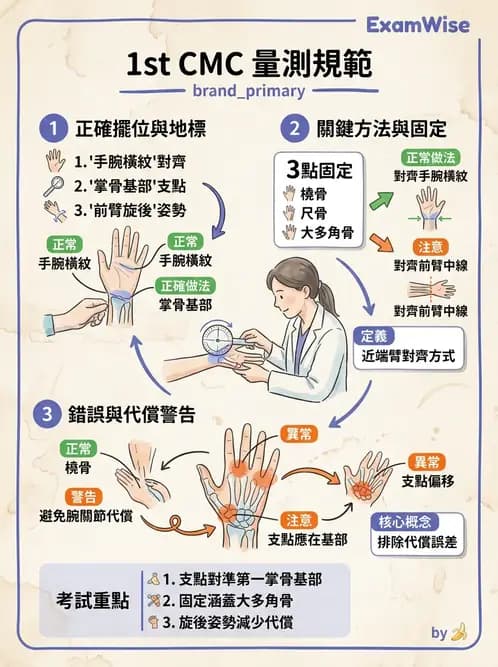 ExamWise

1st CMC 量測規範

brand_primary

1 正確擺位與地標

1.'手腕橫紋'對齊
2.'掌骨基部'支點
3.'前臂旋後'姿勢

正常
手腕橫紋

正常
手腕橫紋

正確做法
掌骨基部

2 關鍵方法與固定

3點固定
橈骨
尺骨
大多角骨

正常做法
對齊手腕橫紋

注意
對齊前臂中線

對齊前臂中線

定義
近端臂對齊方式

3 錯誤與代償警告

正常
橈骨

警告
避免腕關節代償

異常

注意
支點應在基部

異常
支點偏移

核心概念
排除代償誤差

考試重點
1. 支點對準第一掌骨基部
2. 固定涵蓋大多角骨
3. 旋後姿勢減少代償

by