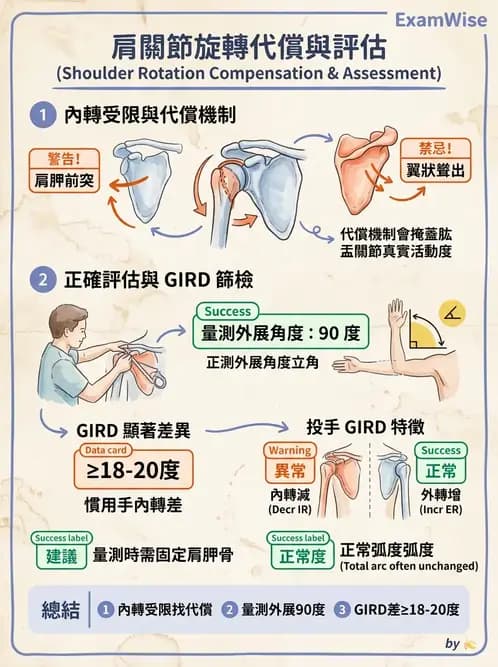 ExamWise

肩關節旋轉代償與評估
(Shoulder Rotation Compensation & Assessment)

1 內轉受限與代償機制

警告!
肩胛前突

禁忌!
翼狀聳出

代償機制會掩蓋肱盂關節真實活動度

2 正確評估與 GIRD 篩檢

Success
量測外展角度 : 90 度
正測外展角度立角

GIRD 顯著差異

Data card
≥18-20度
慣用手內轉差

投手 GIRD 特徵

Warning
異常
內轉減
(Decr IR)

Success
正常
外轉增
(Incr ER)

Success label
建議
量測時需固定肩胛骨

Success label
正常度
正常弧度弧度
(Total arc often unchanged)

總結
1 內轉受限找代償
2 量測外展90度
3 GIRD差≥18-20度

by