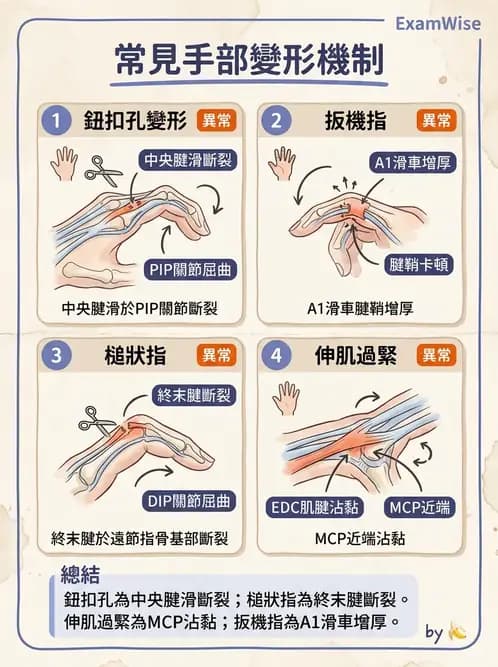 ExamWise

常見手部變形機制

1 鈕扣孔變形 異常

中央腱滑斷裂

PIP關節屈曲

中央腱滑於PIP關節斷裂

2 扳機指 異常

A1滑車增厚

腱鞘卡頓

A1滑車腱鞘增厚

3 槌狀指 異常

終末腱斷裂

DIP關節屈曲

終末腱於遠節指骨基部斷裂

4 伸肌過緊 異常

EDC肌腱沾黏

MCP近端

MCP近端沾黏

總結
鈕扣孔為中央腱滑斷裂；槌狀指為終末腱斷裂。
伸肌過緊為MCP沾黏；扳機指為A1滑車增厚。

by