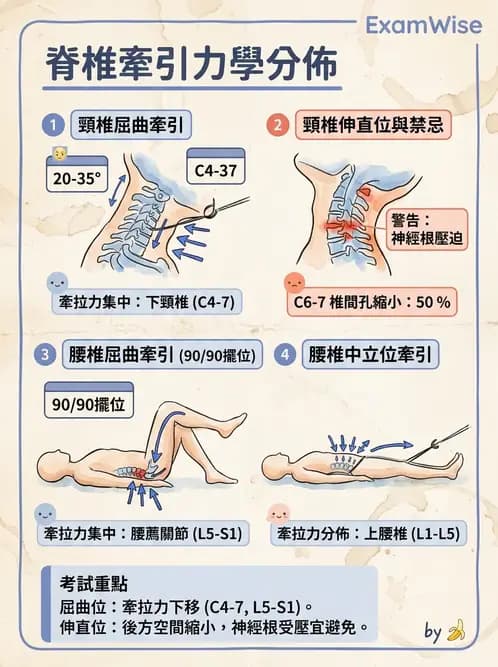 ExamWise

脊椎牽引力學分佈

1 頸椎屈曲牽引

20-35°

C4-37

牽拉力集中：下頸椎 (C4-7)

2 頸椎伸直位與禁忌

警告：神經根壓迫

C6-7 椎間孔縮小：50 %

3 腰椎屈曲牽引 (90/90擺位)

90/90擺位

牽拉力集中：腰薦關節 (L5-S1)

4 腰椎中立位牽引

牽拉力分佈：上腰椎 (L1-L5)

考試重點
屈曲位：牽拉力下移 (C4-7, L5-S1)。
伸直位：後方空間縮小，神經根受壓宜避免。

by