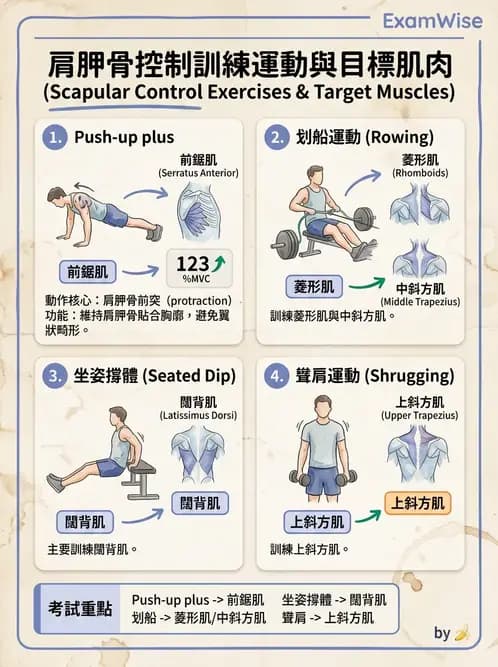 ExamWise

肩胛骨控制訓練運動與目標肌肉
(Scapular Control Exercises & Target Muscles)

1. Push-up plus

前鋸肌
(Serratus Anterior)

前鋸肌

123
%MVC

動作核心：肩胛骨前突（protraction）
功能：維持肩胛骨貼合胸廓，避免翼狀畸形。

2. 划船運動 (Rowing)

菱形肌
(Rhomboids)

菱形肌

中斜方肌
(Middle Trapezius)

訓練菱形肌與中斜方肌。

3. 坐姿撐體 (Seated Dip)

闊背肌
(Latissimus Dorsi)

闊背肌

闊背肌

主要訓練闊背肌。

4. 聳肩運動 (Shrugging)

上斜方肌
(Upper Trapezius)

上斜方肌

上斜方肌

訓練上斜方肌。

考試重點

Push-up plus -> 前鋸肌
划船 -> 菱形肌/中斜方肌
坐姿撐體 -> 闊背肌
聳肩 -> 上斜方肌

by