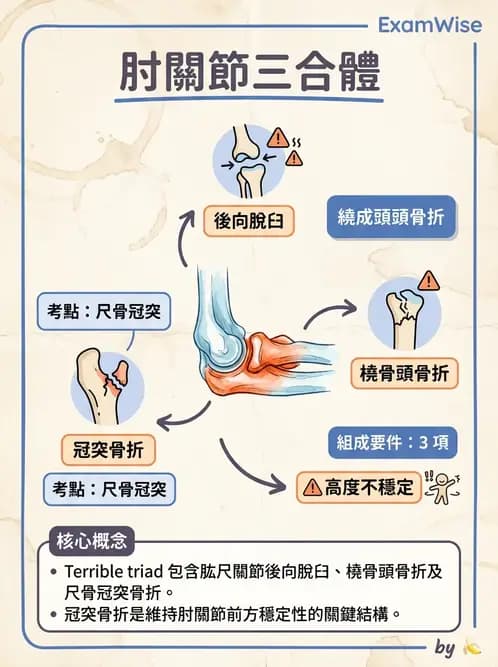 ExamWise

肘關節三合體

後向脫臼

繞成頭頭骨折

考點：尺骨冠突

橈骨頭骨折

冠突骨折

組成要件：3 項

考點：尺骨冠突

高度不穩定

核心概念

• Terrible triad 包含肱尺關節後向脫臼、橈骨頭骨折及尺骨冠突骨折。
• 冠突骨折是維持肘關節前方穩定性的關鍵結構。

by