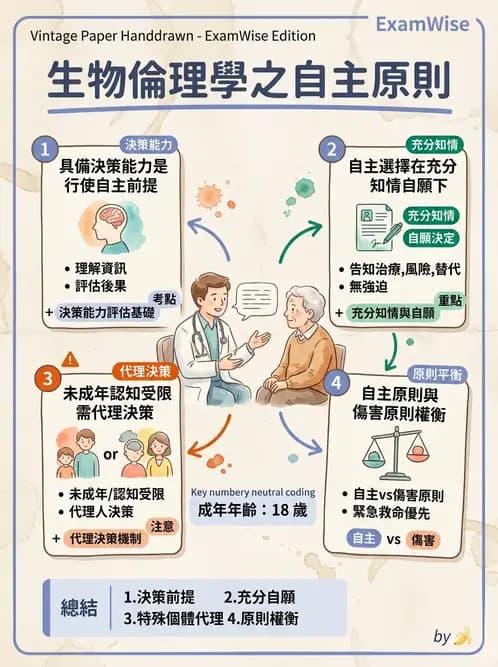 Vintage Paper Handdrawn - ExamWise Edition

ExamWise

生物倫理學之自主原則

1
決策能力
具備決策能力是行使自主前提
• 理解資訊
• 評估後果
考點
+ 決策能力評估基礎

2
充分知情
自主選擇在充分知情自願下
充分知情
自願決定
• 告知治療,風險,替代
• 無強迫
重點
+ 充分知情與自願

3
代理決策
未成年認知受限需代理決策
or
• 未成年/認知受限
• 代理人決策
注意
+ 代理決策機制

Key numbery neutral coding
成年年齡：18 歲

4
原則平衡
自主原則與傷害原則權衡
• 自主vs傷害原則
• 緊急救命優先
自主 vs 傷害

總結
1.決策前提 2.充分自願
3.特殊個體代理 4.原則權衡

by