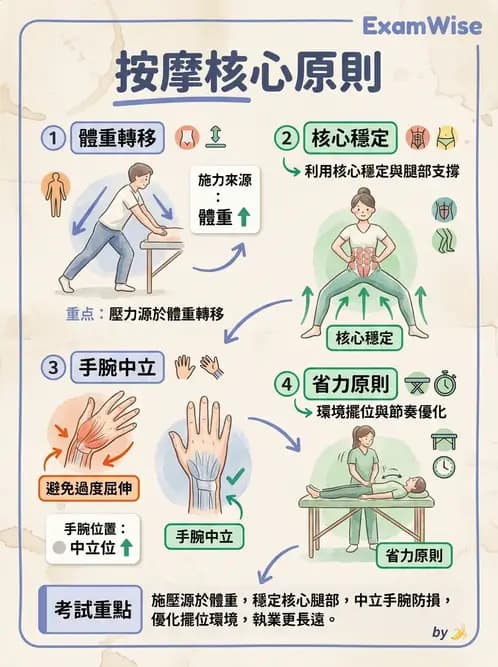 ExamWise

按摩核心原則

1 體重轉移

施力來源
:
體重

重点：壓力源於體重轉移

2 核心穩定

利用核心穩定與腿部支撐

核心穩定

3 手腕中立

避免過度屈伸

手腕位置：
中立位

手腕中立

4 省力原則

環境擺位與節奏優化

省力原則

考試重點

施壓源於體重，穩定核心腿部，中立手腕防損，優化擺位環境，執業更長遠。

by