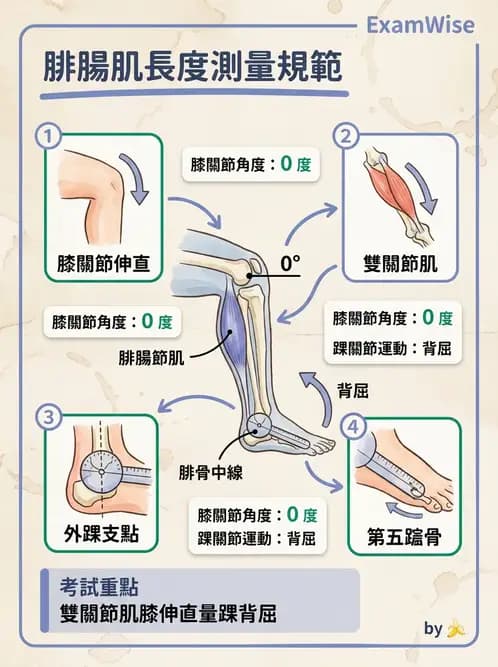 ExamWise

腓腸肌長度測量規範

①

膝關節伸直

膝關節角度：0 度

②

雙關節肌

0°

膝關節角度：0 度

腓腸節肌

膝關節角度：0 度

踝關節運動：背屈

背屈

③

外踝支點

腓骨中線

膝關節角度：0 度

踝關節運動：背屈

④

第五蹠骨

考試重點

雙關節肌膝伸直量踝背屈

by