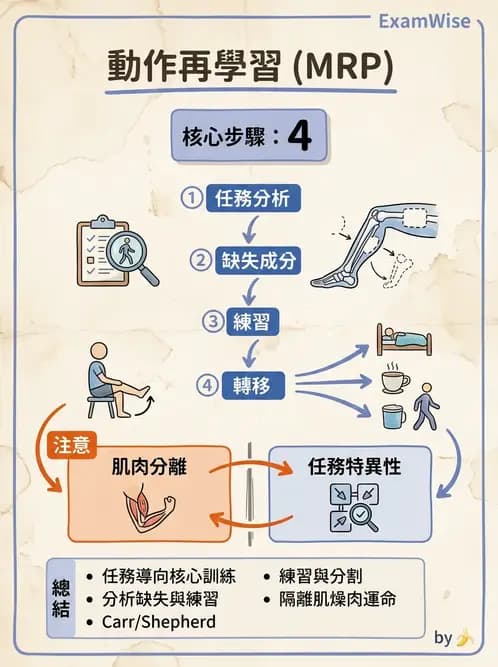 ExamWise

動作再學習 (MRP)

核心步驟：4

① 任務分析

② 缺失成分

③ 練習

④ 轉移

注意

肌肉分離

任務特異性

總結

• 任務導向核心訓練
• 分析缺失與練習
• Carr/Shepherd
• 練習與分割
• 隔離肌燥肉運命

by