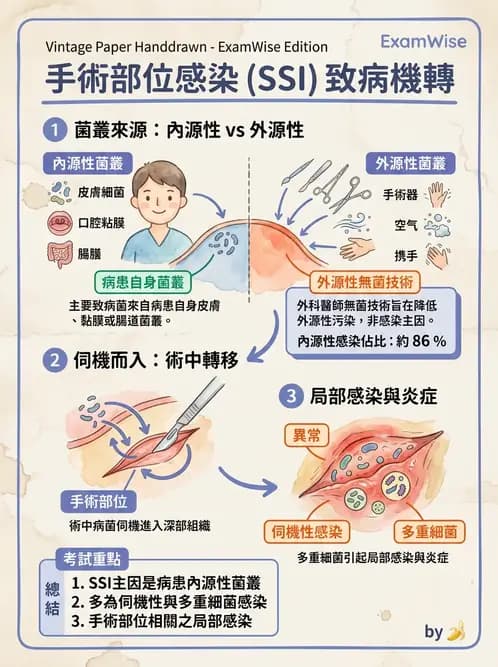 Vintage Paper Handdrawn - ExamWise Edition

ExamWise

手術部位感染 (SSI) 致病機轉

1 菌叢來源：內源性 vs 外源性

內源性菌叢

皮膚細菌

口腔粘膜

腸膜

病患自身菌叢

主要致病菌來自病患自身皮膚、黏膜或腸道菌叢。

外源性菌叢

手術器

空气

携手

外源性無菌技術

外科醫師無菌技術旨在降低外源性污染，非感染主因。

內源性感染佔比：約 86 %

2 伺機而入：術中轉移

手術部位

術中病菌伺機進入深部組織

3 局部感染與炎症

異常

伺機性感染

多重細菌

多重細菌引起局部感染與炎症

考試重點

總結

1. SSI主因是病患內源性菌叢
2. 多為伺機性與多重細菌感染
3. 手術部位相關之局部感染

by