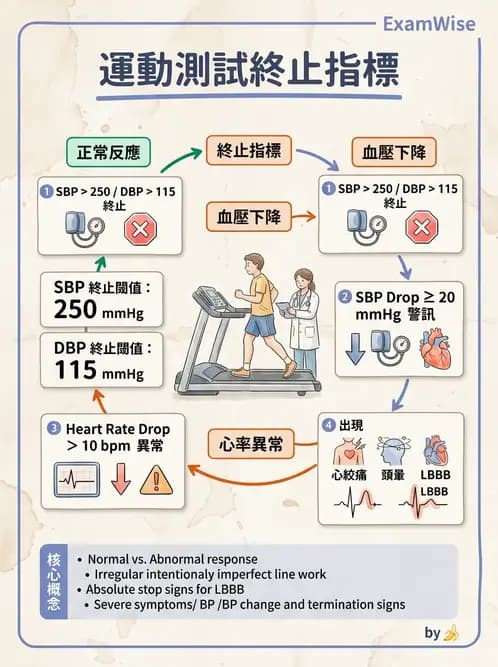 ExamWise

運動測試終止指標

正常反應

終止指標

血壓下降

1 SBP > 250 / DBP > 115 終止

血壓下降

1 SBP > 250 / DBP > 115 終止

SBP 終止閾值：
250 mmHg

DBP 終止閾值：
115 mmHg

2 SBP Drop ≥ 20 mmHg 警訊

3 Heart Rate Drop > 10 bpm 異常

心率異常

4 出現

心絞痛 頭暈 LBBB

LBBB

核心概念

• Normal vs. Abnormal response
• Irregular intentionaly imperfect line work
• Absolute stop signs for LBBB
• Severe symptoms/ BP /BP change and termination signs

by