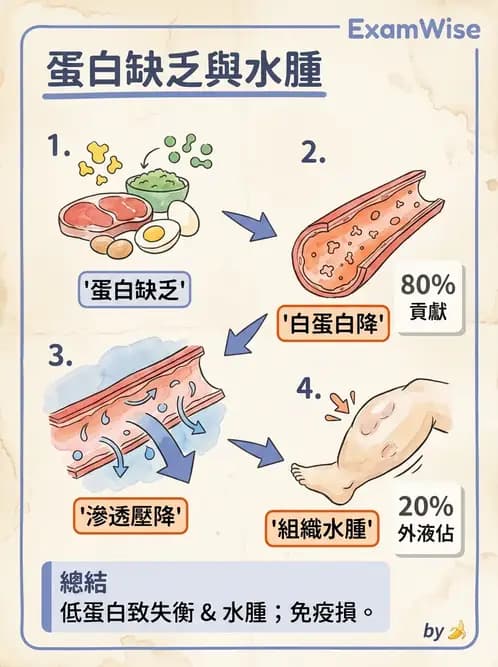 ExamWise

蛋白缺乏與水腫

1.

'蛋白缺乏'

2.

'白蛋白降'

80%
貢獻

3.

'滲透壓降'

4.

'組織水腫'

20%
外液佔

總結
低蛋白致失衡 & 水腫；免疫損。

by