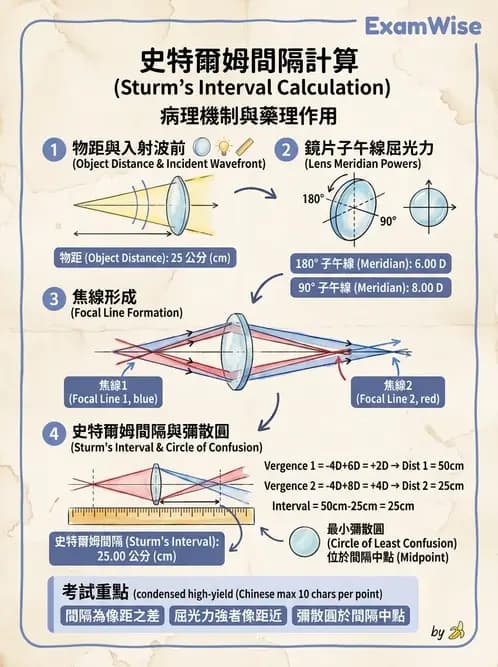 ExamWise

史特爾姆間隔計算
(Sturm's Interval Calculation)
病理機制與藥理作用

1 物距與入射波前
(Object Distance & Incident Wavefront)

物距 (Object Distance): 25 公分 (cm)

2 鏡片子午線屈光力
(Lens Meridian Powers)

180°
90°

180° 子午線 (Meridian): 6.00 D
90° 子午線 (Meridian): 8.00 D

3 焦線形成
(Focal Line Formation)

焦線1
(Focal Line 1, blue)

焦線2
(Focal Line 2, red)

4 史特爾姆間隔與彌散圓
(Sturm's Interval & Circle of Confusion)

Vergence 1 = -4D+6D = +2D → Dist 1 = 50cm
Vergence 2 = -4D+8D = +4D → Dist 2 = 25cm
Interval = 50cm-25cm = 25cm

史特爾姆間隔 (Sturm's Interval):
25.00 公分 (cm)

最小彌散圓
(Circle of Least Confusion)
位於間隔中點 (Midpoint)

考試重點 (condensed high-yield (Chinese max 10 chars per point)
間隔為像距之差
屈光力強者像距近
彌散圓於間隔中點

by