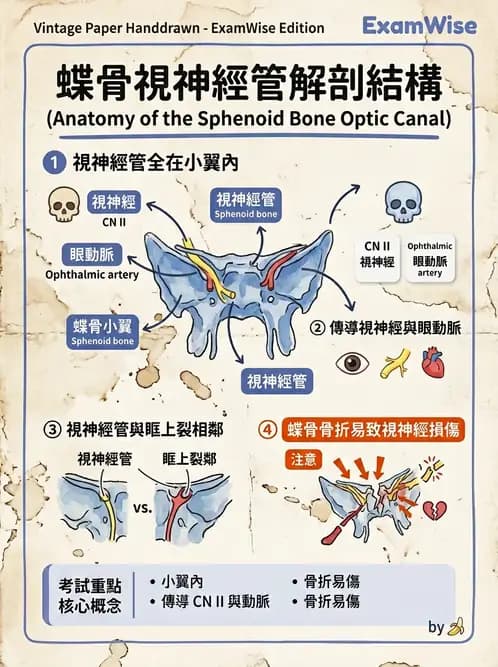 Vintage Paper Handdrawn - ExamWise Edition

ExamWise

蝶骨視神經管解剖結構
(Anatomy of the Sphenoid Bone Optic Canal)

1 視神經管全在小翼內

視神經
CN II

視神經管
Sphenoid bone

眼動脈
Ophthalmic artery

蝶骨小翼
Sphenoid bone

視神經管

CN II
視神經

Ophthalmic
眼動脈
artery

② 傳導視神經與眼動脈

③ 視神經管與眶上裂相鄰

視神經管

眶上裂鄰

vs.

④ 蝶骨骨折易致視神經損傷

注意

考試重點
核心概念

• 小翼內
• 傳導 CN II 與動脈
• 骨折易傷
• 骨折易傷

by