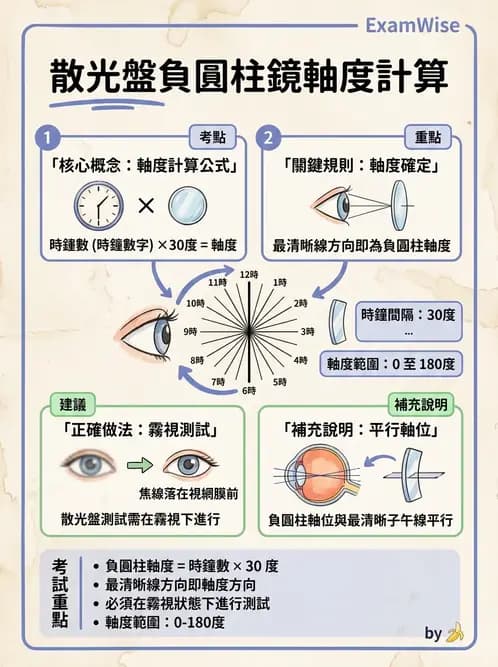 ExamWise

散光盤負圓柱鏡軸度計算

1 考點
「核心概念：軸度計算公式」
×
時鐘數 (時鐘數字) ×30度 = 軸度

2 重點
「關鍵規則：軸度確定」
最清晰線方向即為負圓柱軸度

12時
1時
2時
3時
4時
5時
6時
7時
8時
9時
10時
11時

時鐘間隔：30度
...
軸度範圍：0 至 180度

建議
「正確做法：霧視測試」
焦線落在視網膜前
散光盤測試需在霧視下進行

補充說明
「補充說明：平行軸位」
負圓柱軸位與最清晰子午線平行

考試重點
• 負圓柱軸度 = 時鐘數 × 30 度
• 最清晰線方向即軸度方向
• 必須在霧視狀態下進行測試
• 軸度範圍：0-180度

by