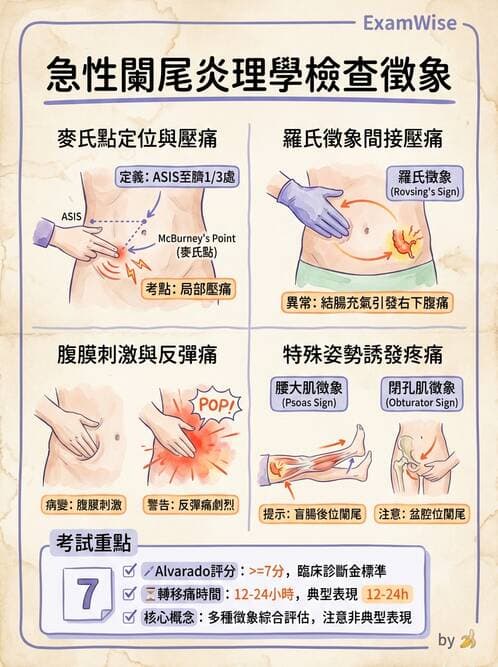 ExamWise

急性闌尾炎理學檢查徵象

麥氏點定位與壓痛

定義：ASIS至臍1/3處

ASIS

McBurney's Point (麥氏點)

考點：局部壓痛

羅氏徵象間接壓痛

羅氏徵象 (Rovsing's Sign)

異常：結腸充氣引發右下腹痛

腹膜刺激與反彈痛

POP!

病變：腹膜刺激

警告：反彈痛劇烈

特殊姿勢誘發疼痛

腰大肌徵象 (Psoas Sign)

閉孔肌徵象 (Obturator Sign)

提示：盲腸後位闌尾

注意：盆腔位闌尾

考試重點

7

Alvarado評分：>=7分，臨床診斷金標準

轉移痛時間：12-24小時，典型表現 12-24h

核心概念：多種徵象綜合評估，注意非典型表現

by